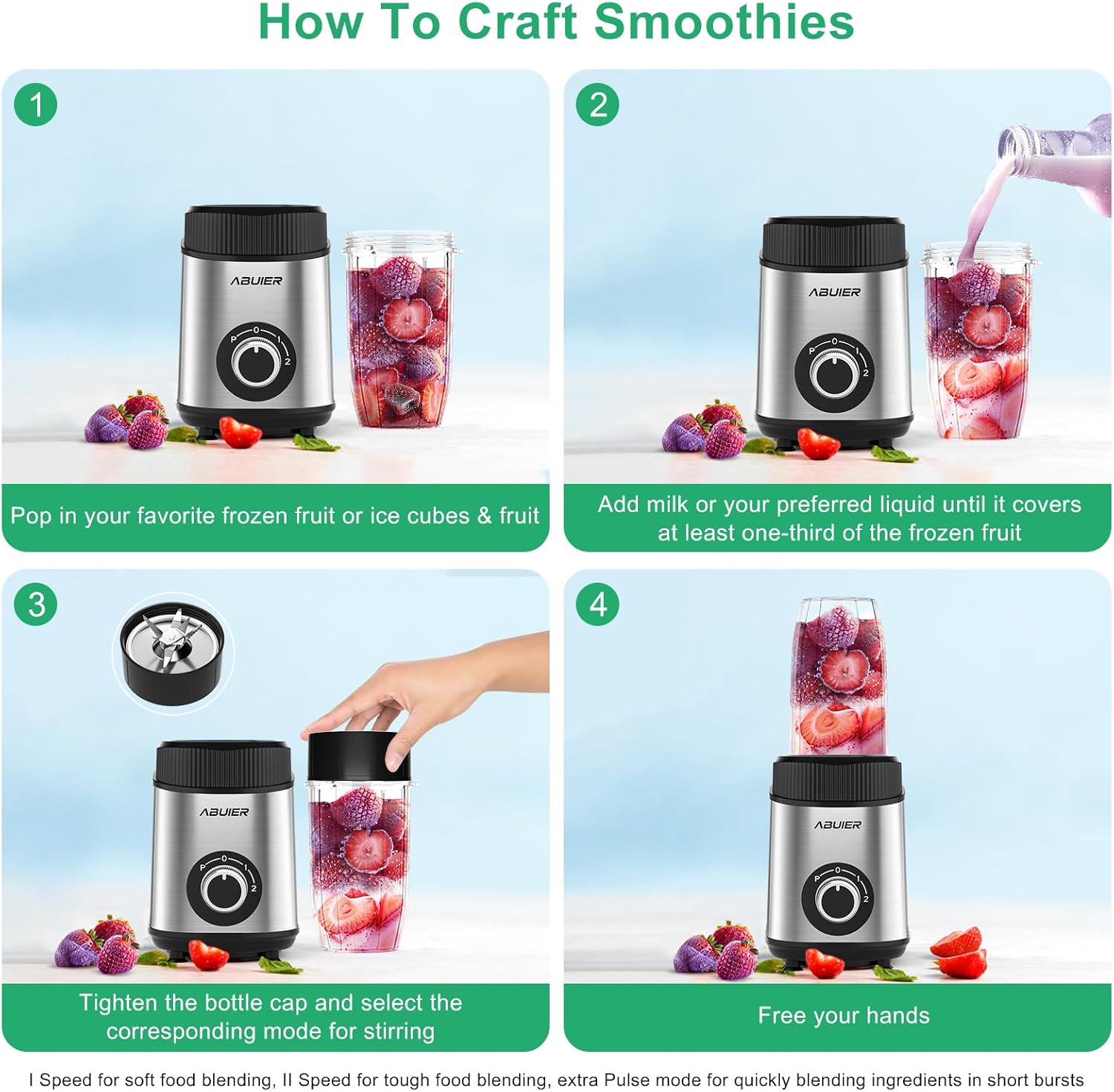 How To Craft Smoothies

1

ABUIER

P 0 1 2

Pop in your favorite frozen fruit or ice cubes & fruit

2

ABUIER

P 0 1 2

Add milk or your preferred liquid until it covers at least one-third of the frozen fruit

3

ABUIER

P 0 1 2

Tighten the bottle cap and select the corresponding mode for stirring

4

ABUIER

P 0 1 2

Free your hands

I Speed for soft food blending, II Speed for tough food blending, extra Pulse mode for quickly blending ingredients in short bursts