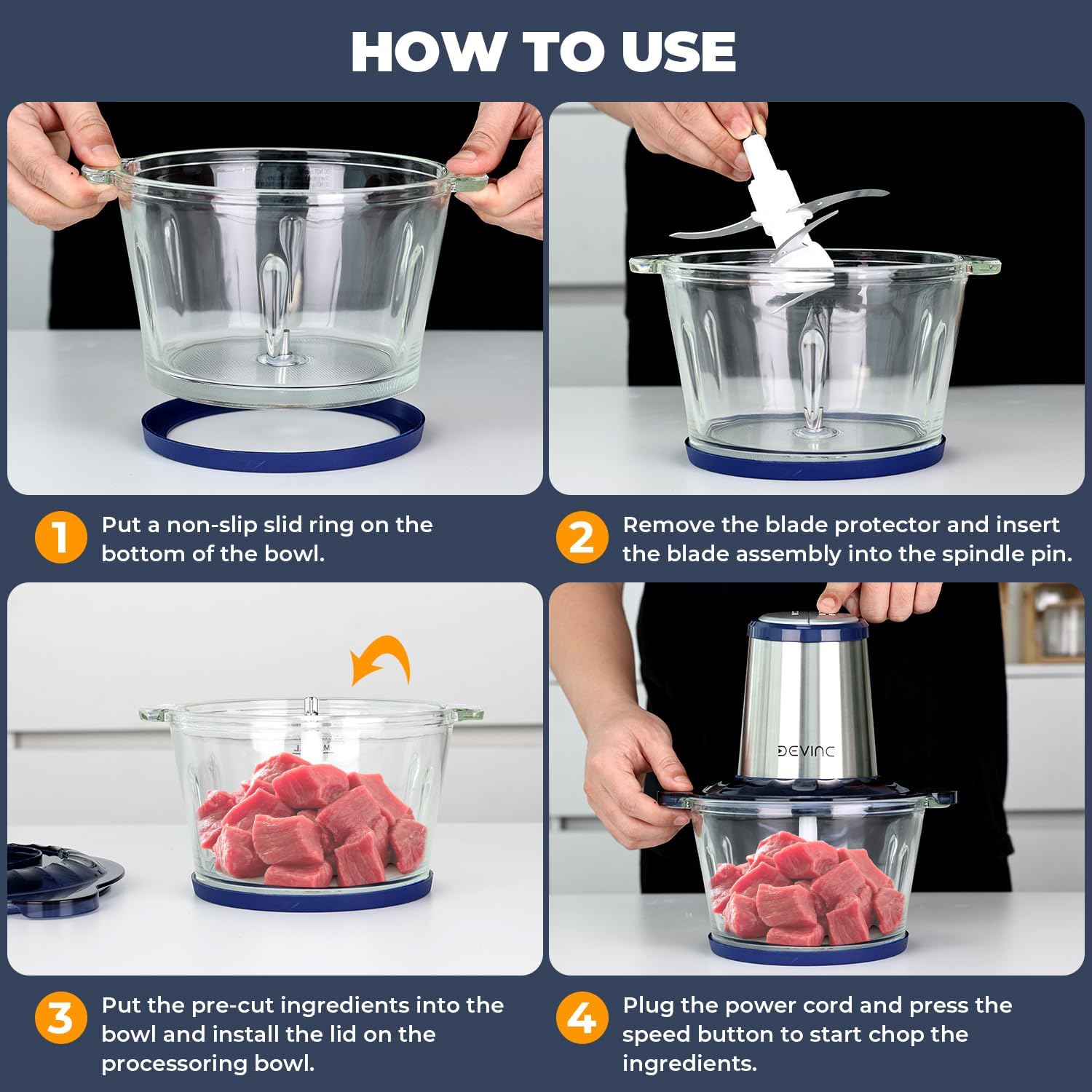 HOW TO USE

1 Put a non-slip slid ring on the bottom of the bowl.

2 Remove the blade protector and insert the blade assembly into the spindle pin.

DEVINC

3 Put the pre-cut ingredients into the bowl and install the lid on the processoring bowl.

4 Plug the power cord and press the speed button to start chop the ingredients.