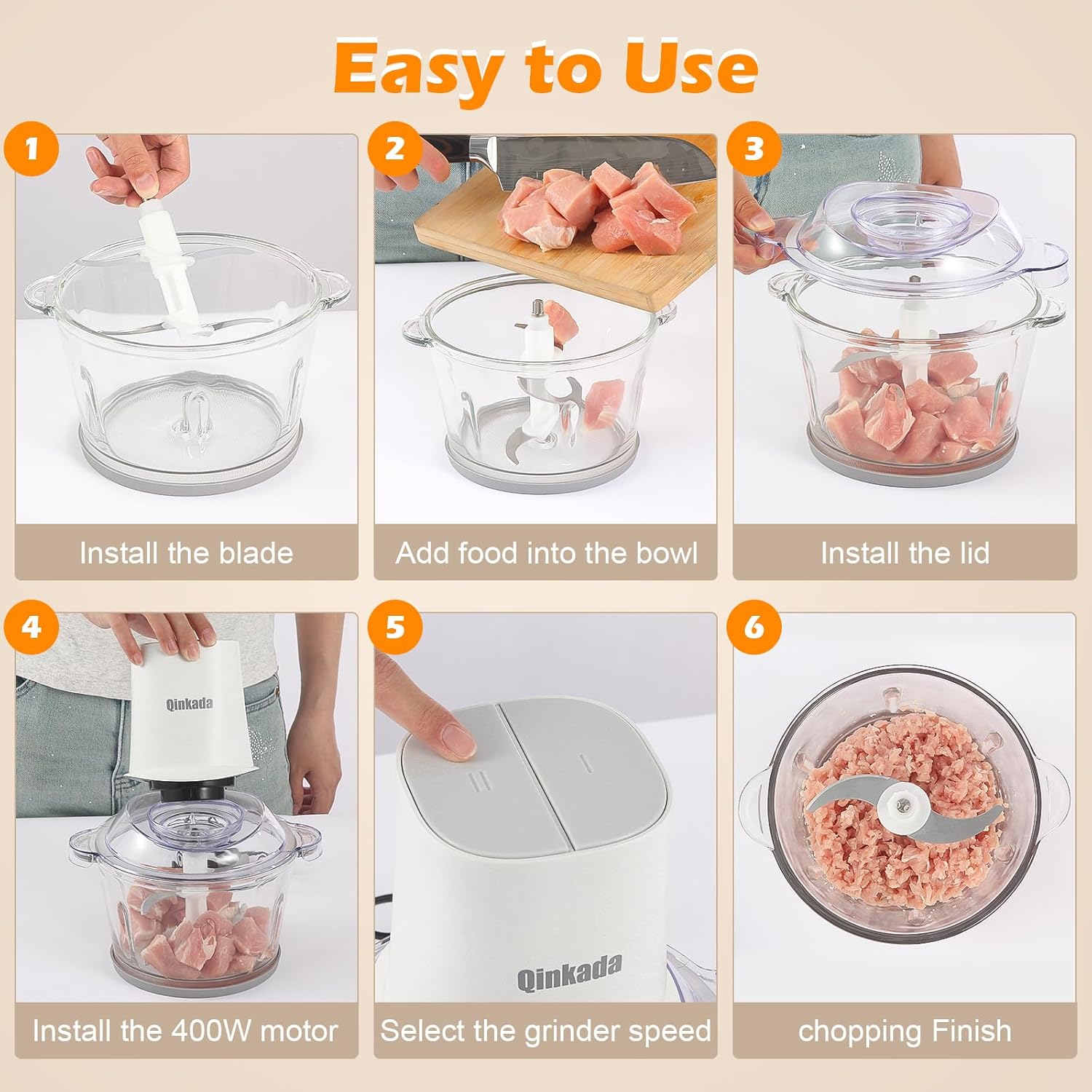 Easy to Use

1

Install the blade

2

Add food into the bowl

3

Install the lid

4

Qinkada

Install the 400W motor

5

II

I

Qinkada

Select the grinder speed

6

chopping Finish