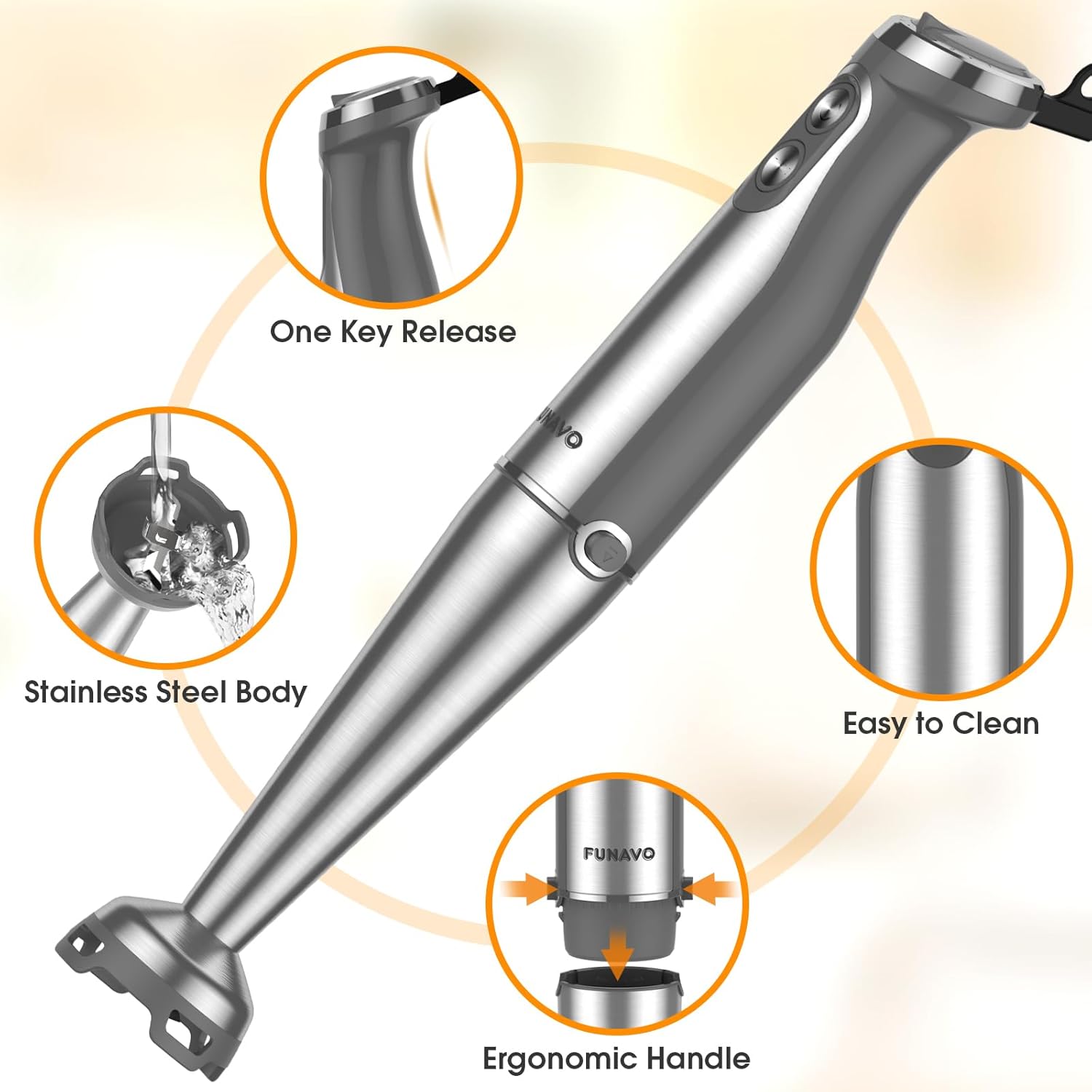 One Key Release

FUNAVO

Stainless Steel Body

Easy to Clean

FUNAVO

Ergonomic Handle