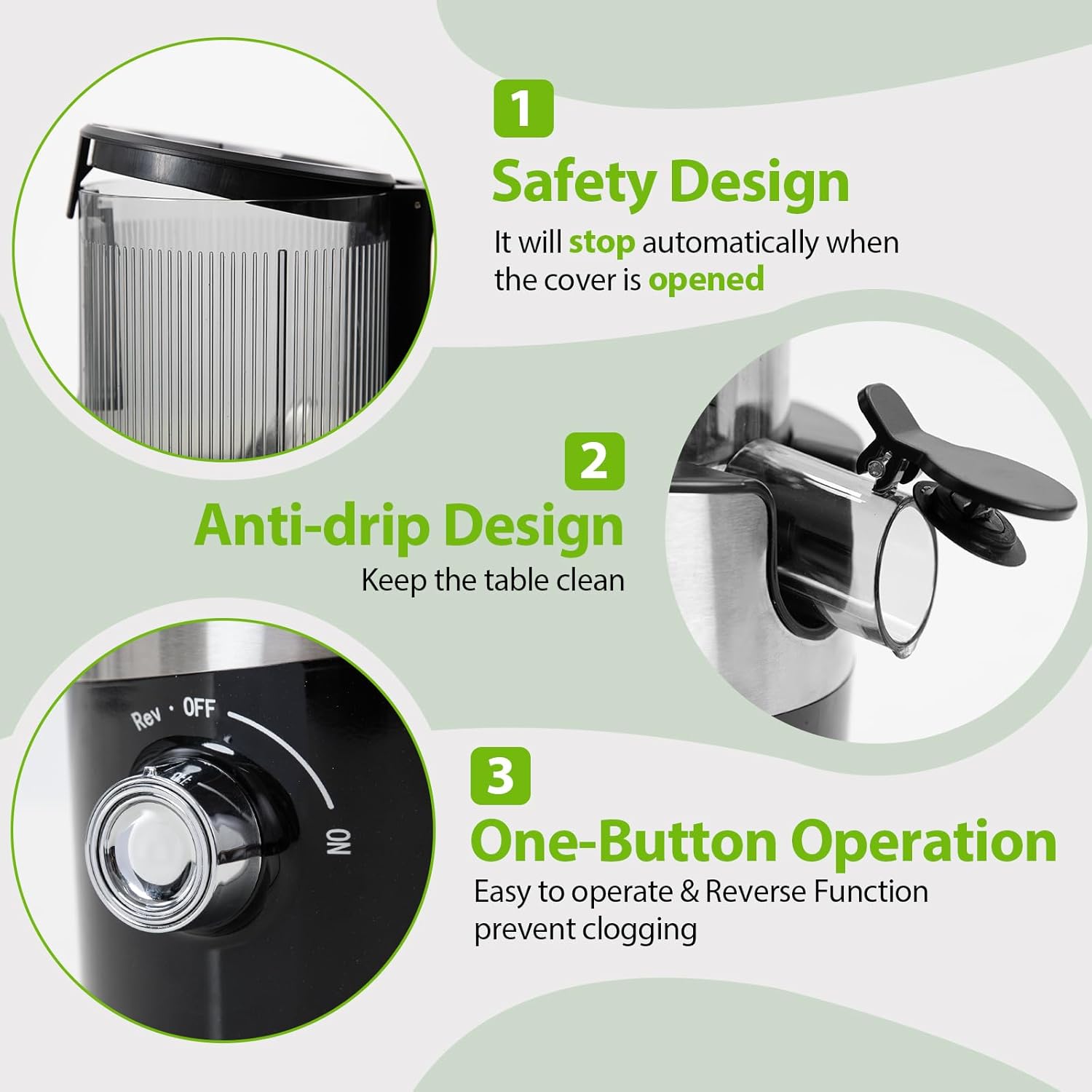 1

Safety Design

It will stop automatically when the cover is opened

2

Anti-drip Design

Keep the table clean

Rev · OFF

ON

3

One-Button Operation

Easy to operate & Reverse Function prevent clogging